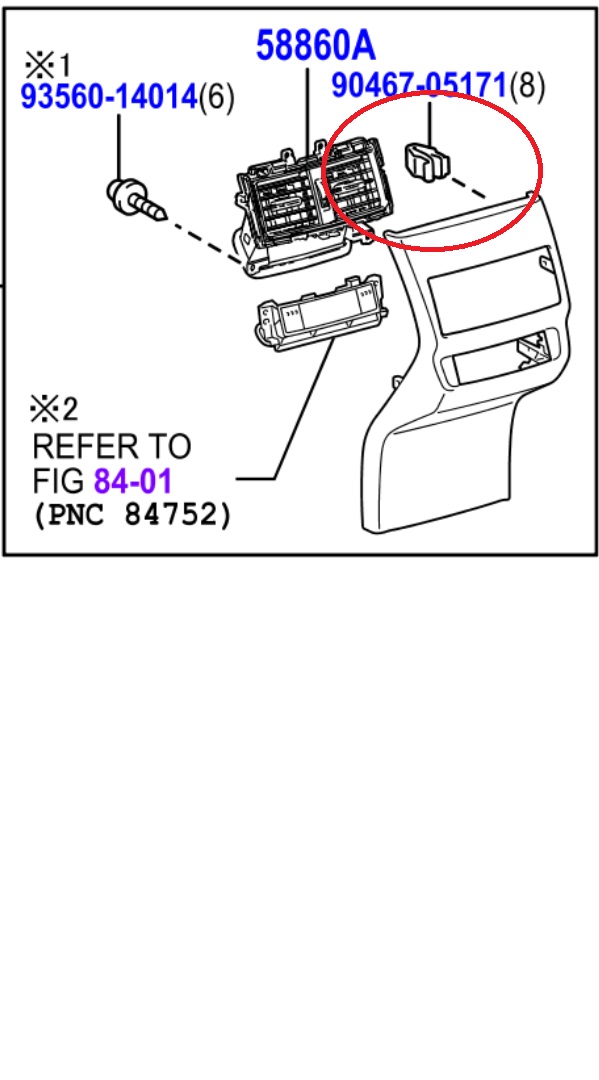 ※1
93560-14014(6)

58860A

90467-05171(8)

※2
REFER TO
FIG 84-01
(PNC 84752)