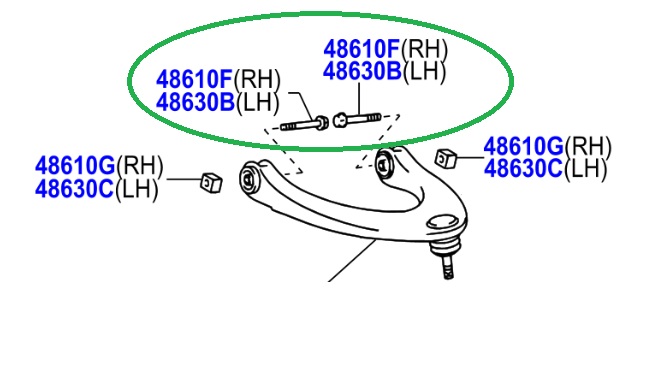 48610F(RH)
48630B(LH)

48610F(RH)
48630B(LH)

48610G(RH)
48630C(LH)

48610G(RH)
48630C(LH)